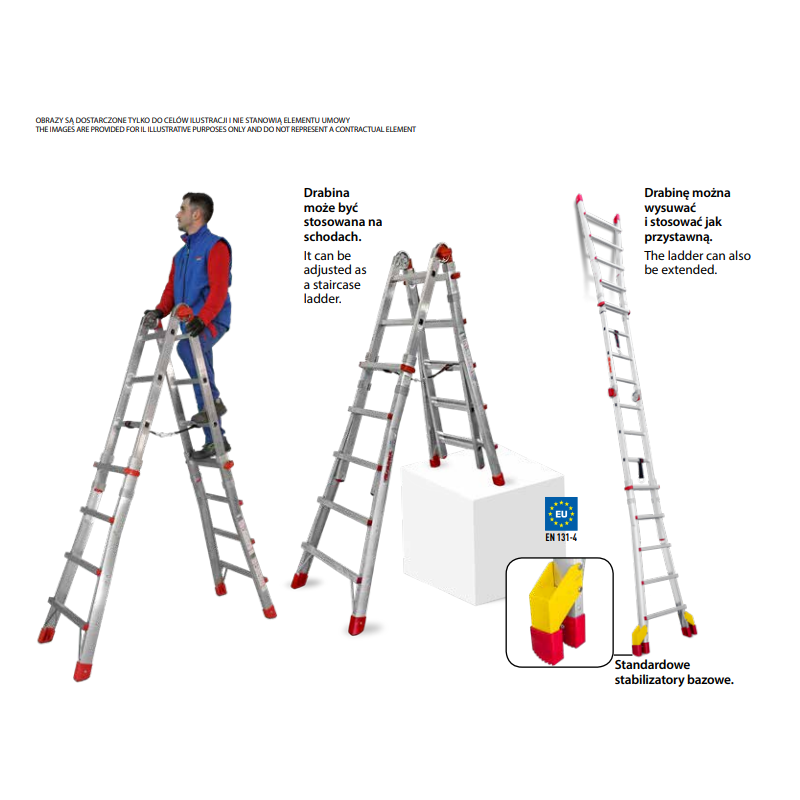 OBRAZY SĄ DOSTARCZONE TYLKO DO CELÓW ILUSTRACJI I NIE STANOWIĄ ELEMENTU UMOWY
THE IMAGES ARE PROVIDED FOR IL ILLUSTRATIVE PURPOSES ONLY AND DO NOT REPRESENT A CONTRACTUAL ELEMENT

Drabina może być stosowana na schodach.
It can be adjusted as a staircase ladder.

Drabinę można wysuwać i stosować jak przystawną.
The ladder can also be extended.

EU
EN 131-4

Standardowe stabilizatory bazowe.